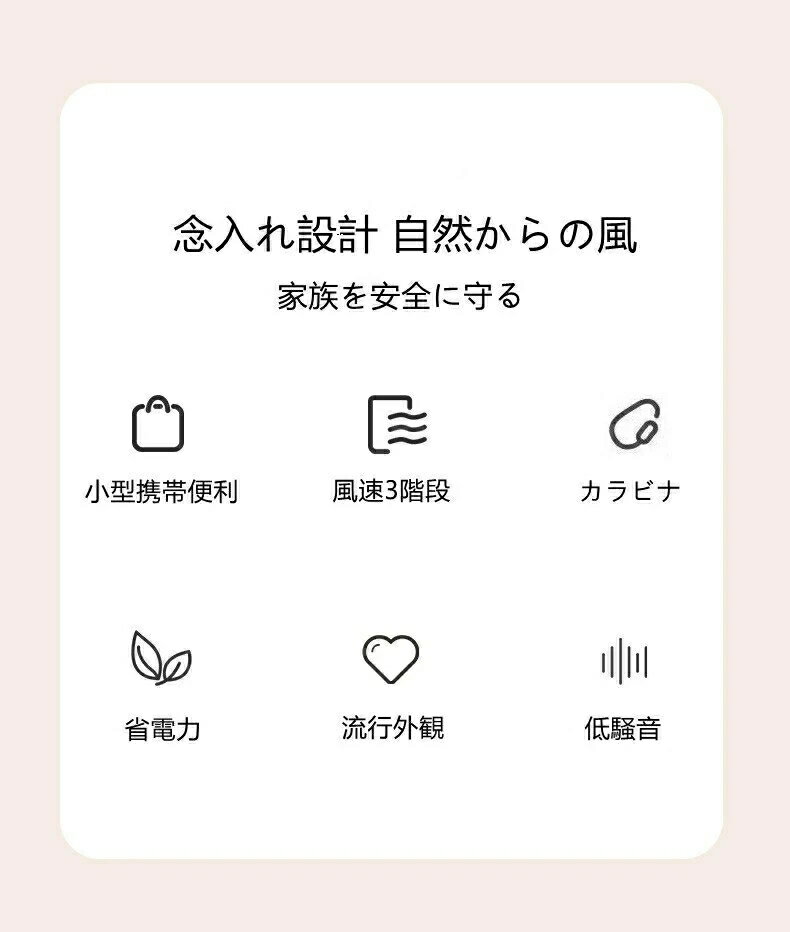 念入れ設計 自然からの風

家族を安全に守る

小型携帯便利

風速3階段

カラビナ

省電力

流行外観

低騒音