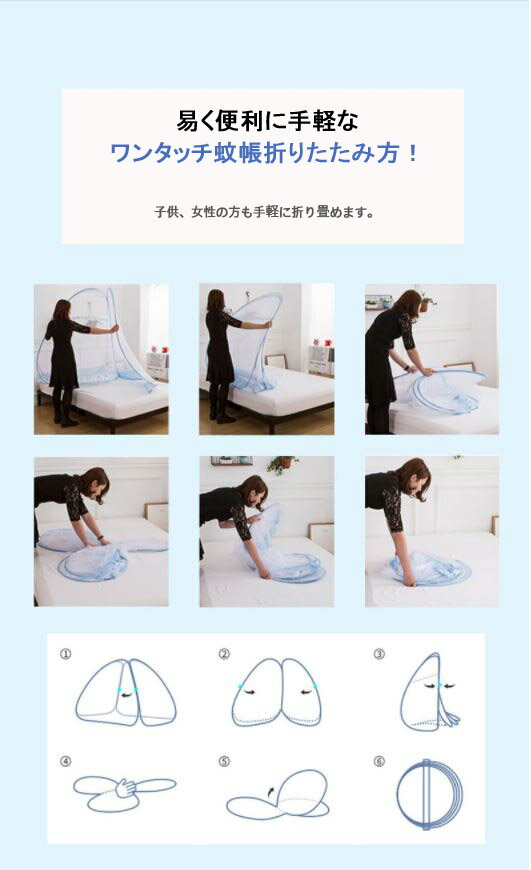 易く便利に手軽な
ワンタッチ蚊帳折りたたみ方！

子供、女性の方も手軽に折り畳めます。

①

②

③

④

⑤

⑥