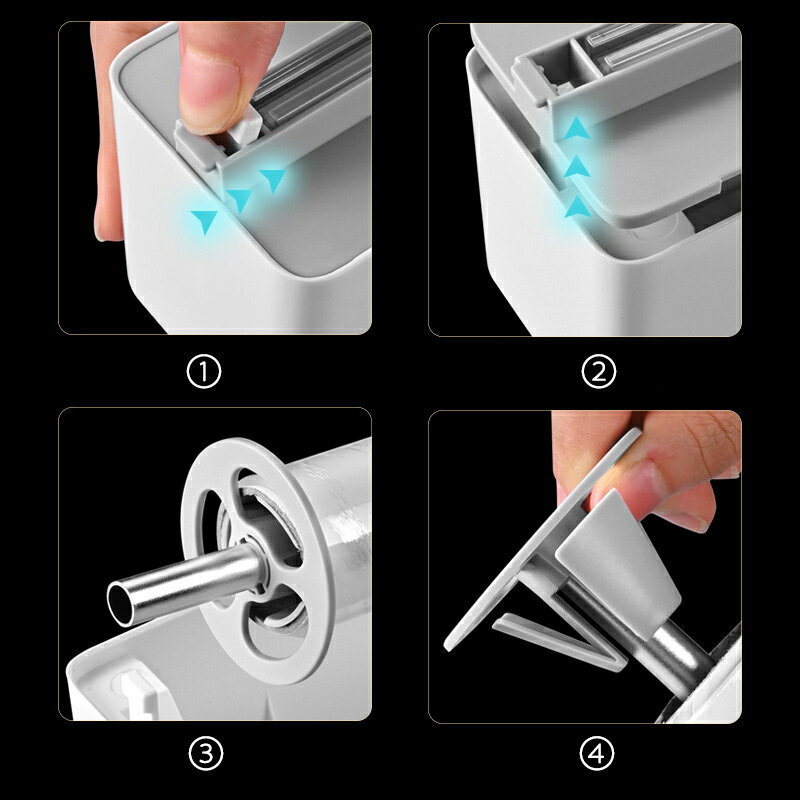 ①

②

③

④