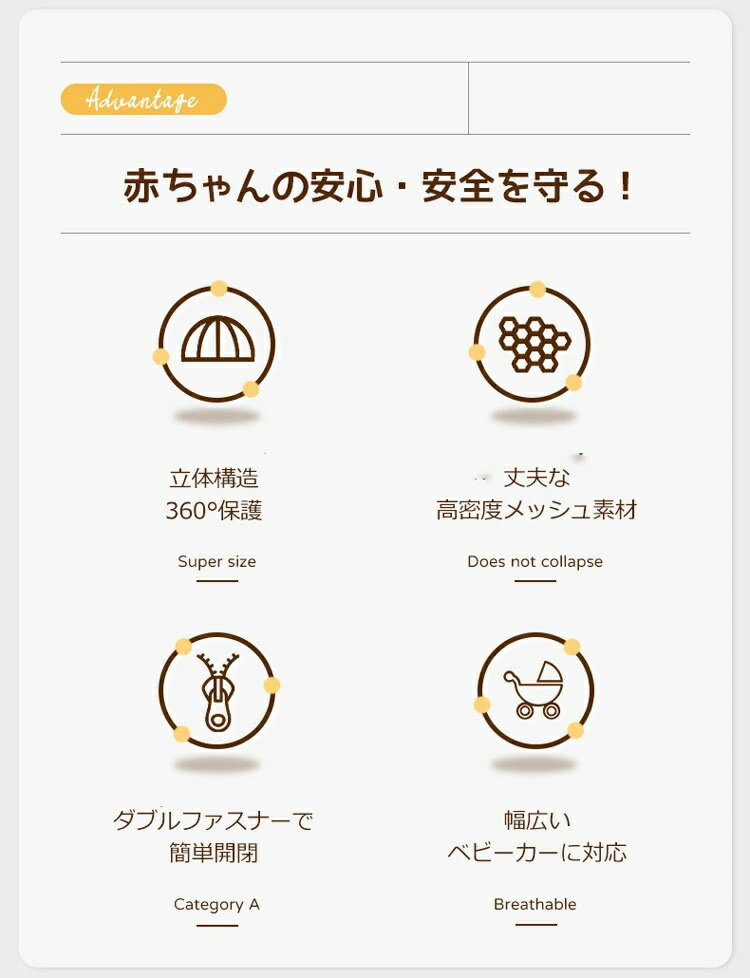 Advantage

赤ちゃんの安心・安全を守る！

立体構造
360°保護

Super size

丈夫な
高密度メッシュ素材

Does not collapse

ダブルファスナーで
簡単開閉

Category A

幅広い
ベビーカーに対応

Breathable