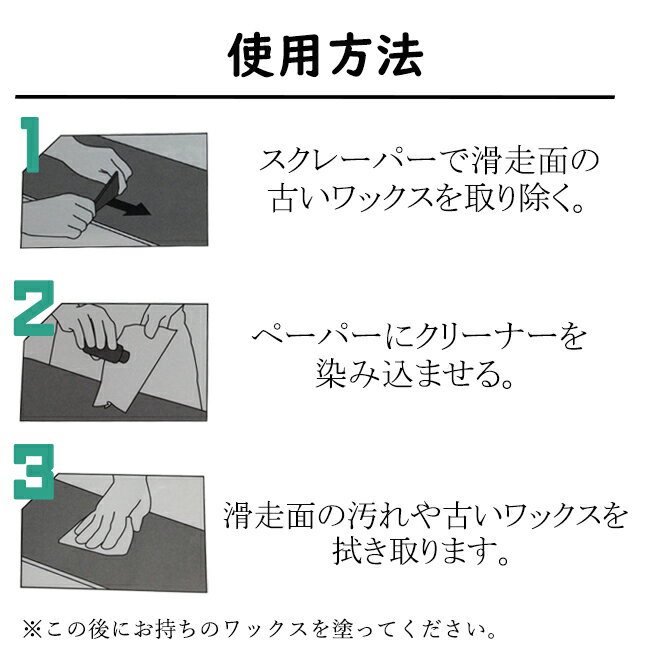 使用方法

1

スクレーパーで滑走面の古いワックスを取り除く。

2

ペーパーにクリーナーを染み込ませる。

3

滑走面の汚れや古いワックスを拭き取ります。

※この後にお持ちのワックスを塗ってください。