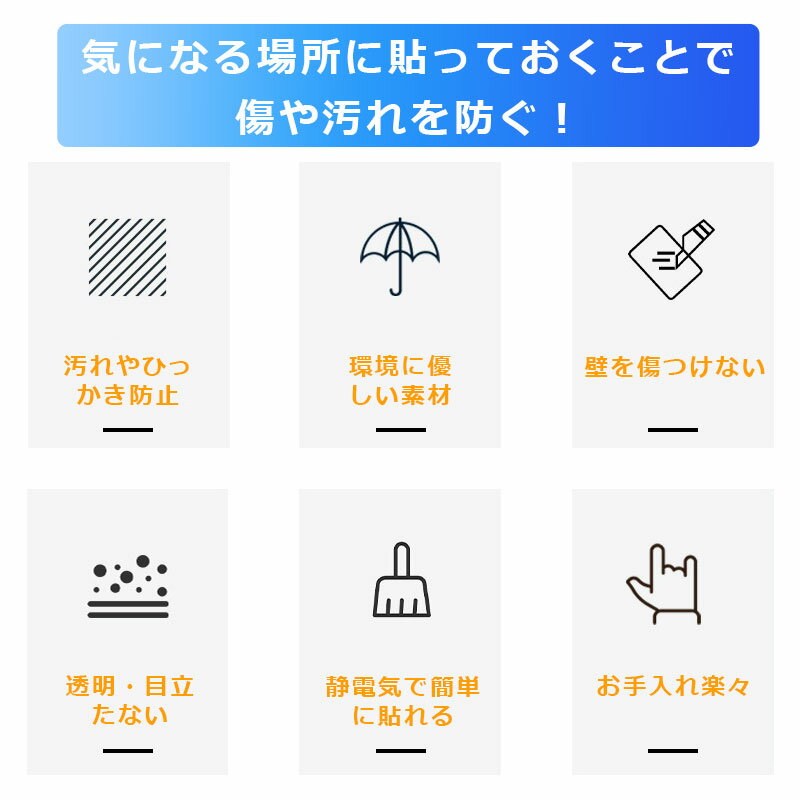 気になる場所に貼っておくことで
傷や汚れを防ぐ！

汚れやひっかき防止

環境に優しい素材

壁を傷つけない

透明・目立たない

静電気で簡単に貼れる

お手入れ楽々