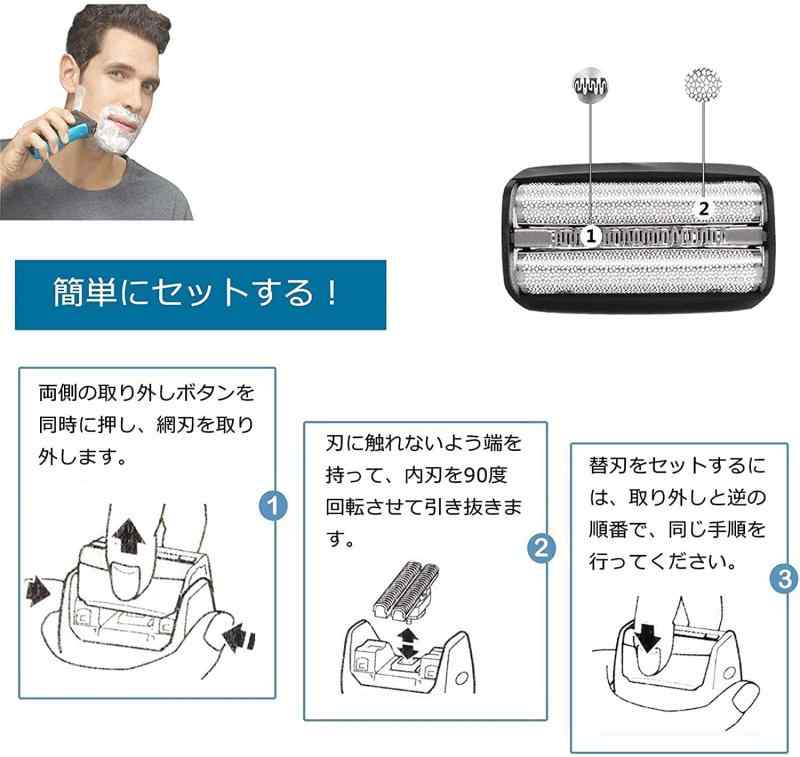 2

1

簡単にセットする！

両側の取り外しボタンを同時に押し、網刃を取り外します。

1

刃に触れないよう端を持って、内刃を90度回転させて引き抜きます。

2

替刃をセットするには、取り外しと逆の順番で、同じ手順を行ってください。

3