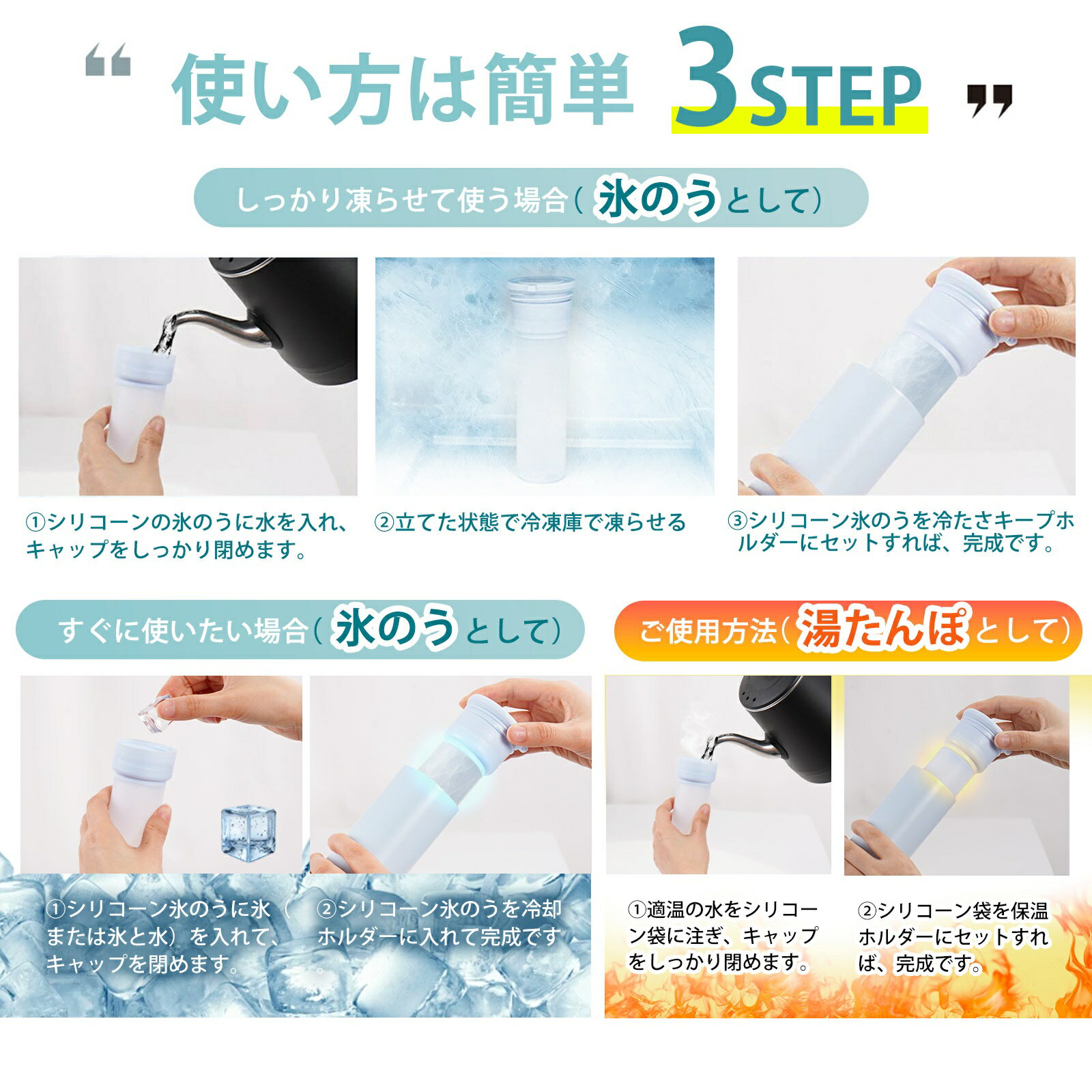 “ 使い方は簡単 3STEP ”

しっかり凍らせて使う場合（氷のうとして）

①シリコーンの氷のうに水を入れ、キャップをしっかり閉めます。

②立てた状態で冷凍庫で凍らせる

③シリコーン氷のうを冷たさキープホルダーにセットすれば、完成です。

すぐに使いたい場合（氷のうとして）

①シリコーン氷のうに氷（または氷と水）を入れて、キャップを閉めます。

②シリコーン氷のうを冷却ホルダーに入れて完成です。

ご使用方法（湯たんぽとして）

①適温の水をシリコーン袋に注ぎ、キャップをしっかり閉めます。

②シリコーン袋を保温ホルダーにセットすれば、完成です。