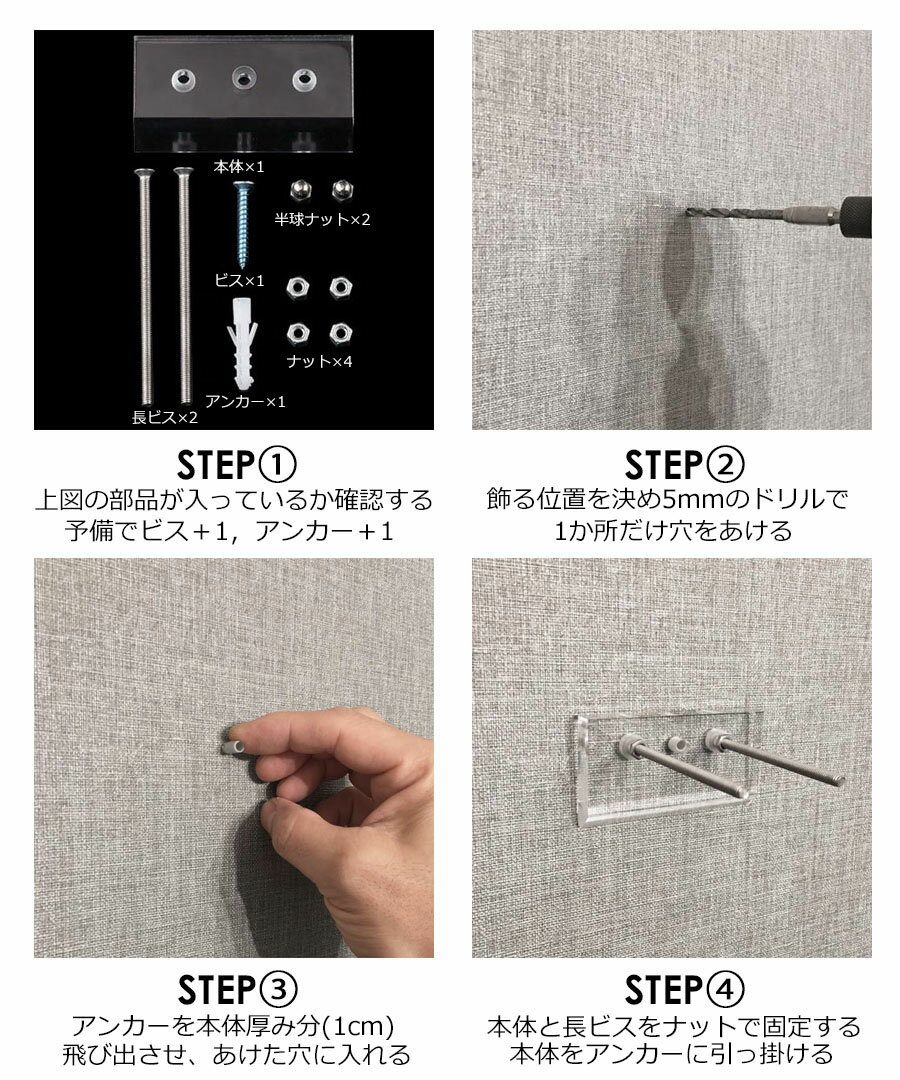 本体×1
半球ナット×2
ビス×1
ナット×4
アンカー×1
長ビス×2

STEP①
上図の部品が入っているか確認する
予備でビス＋1，アンカー＋1

STEP②
飾る位置を決め5mmのドリルで
1か所だけ穴をあける

STEP③
アンカーを本体厚み分(1cm)
飛び出させ、あけた穴に入れる

STEP④
本体と長ビスをナットで固定する
本体をアンカーに引っ掛ける