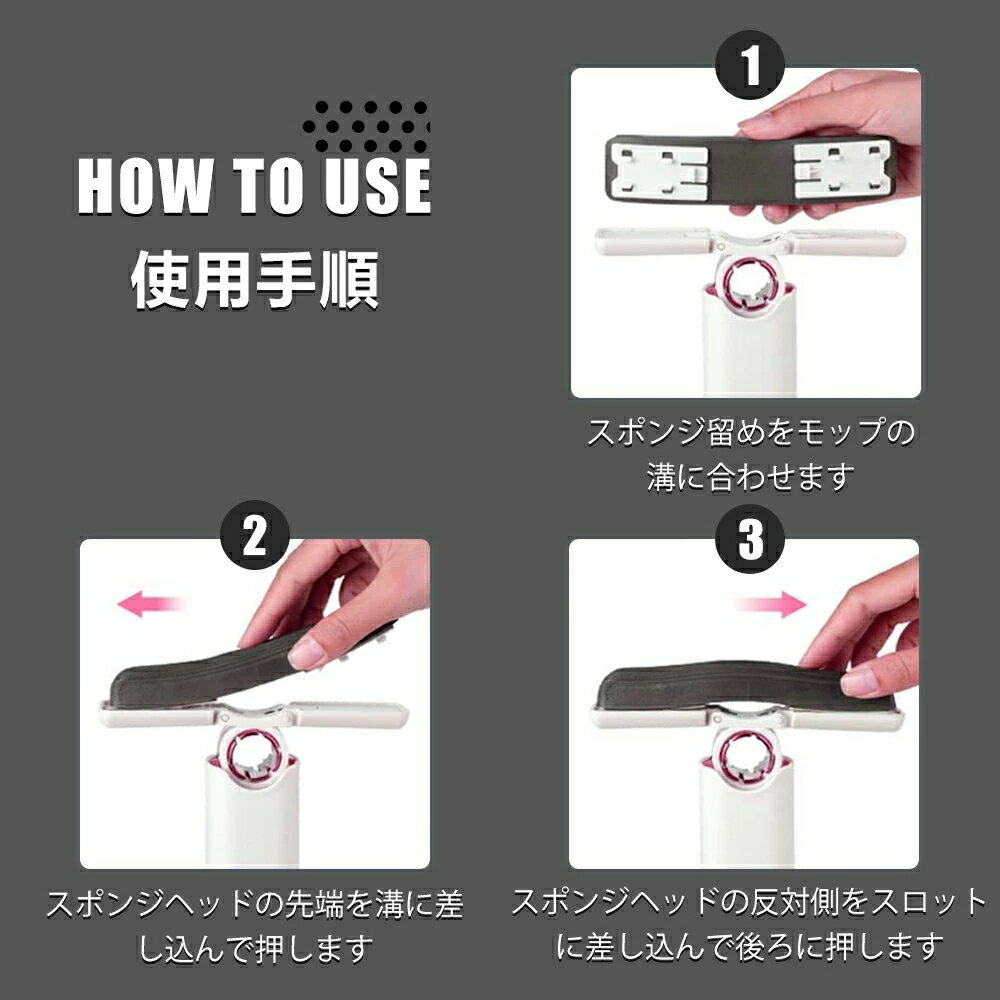 HOW TO USE
使用手順

1

スポンジ留めをモップの溝に合わせます

2

スポンジヘッドの先端を溝に差し込んで押します

3

スポンジヘッドの反対側をスロットに差し込んで後ろに押します