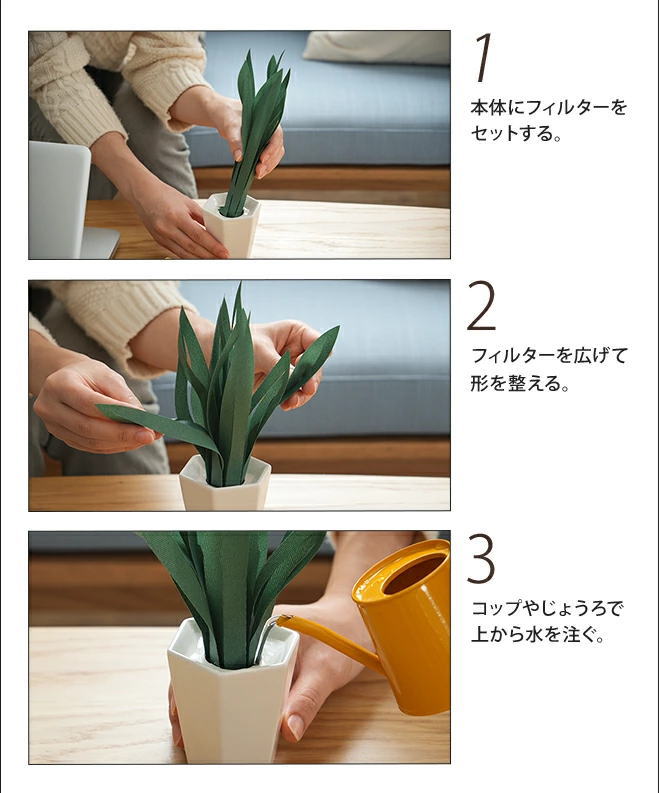 1
本体にフィルターをセットする。

2
フィルターを広げて形を整える。

3
コップやじょうろで上から水を注ぐ。