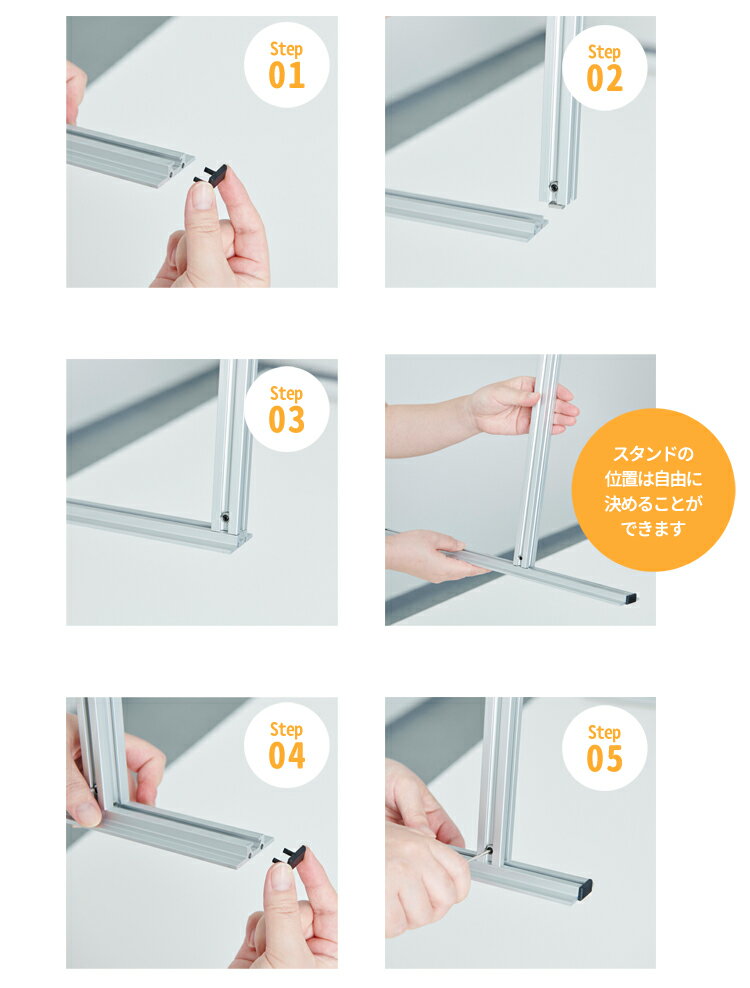 Step 01

Step 02

Step 03

スタンドの位置は自由に決めることができます

Step 04

Step 05