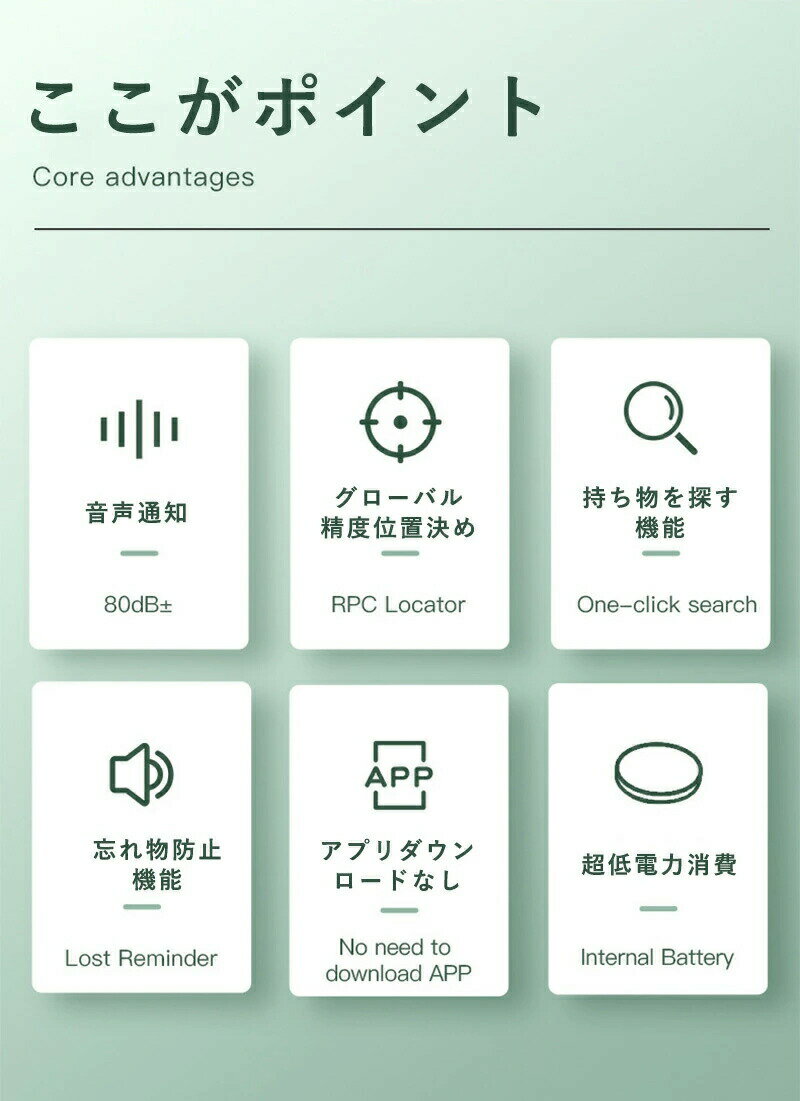 ここがポイント

Core advantages

音声通知

80dB±

グローバル
精度位置決め

RPC Locator

持ち物を探す
機能

One-click search

忘れ物防止
機能

Lost Reminder

APP

アプリダウン
ロードなし

No need to
download APP

超低電力消費

Internal Battery