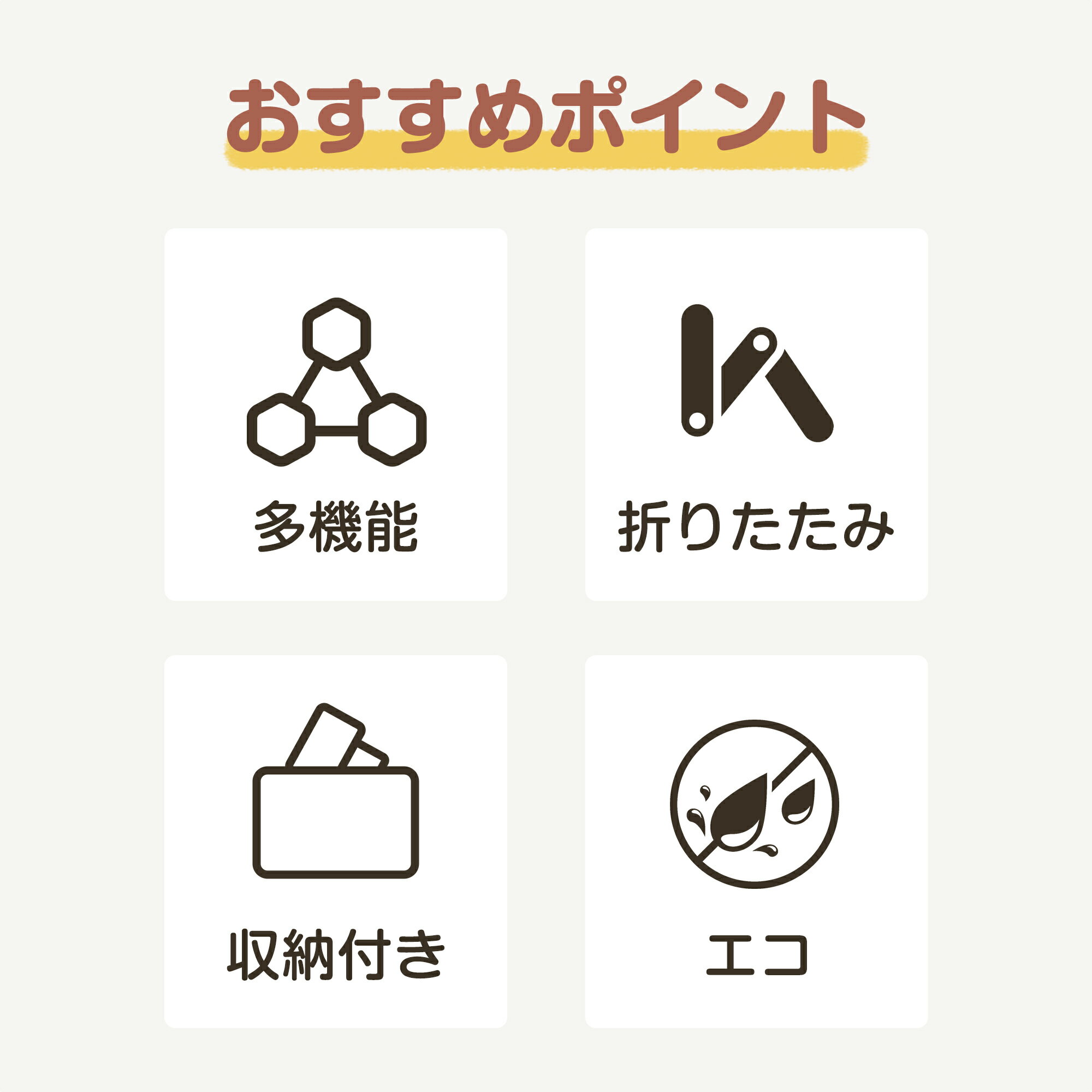 おすすめポイント

多機能

折りたたみ

収納付き

エコ