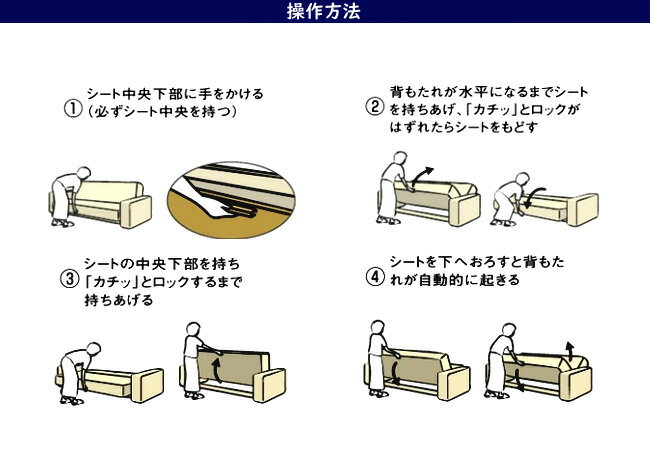 操作方法

① シート中央下部に手をかける（必ずシート中央を持つ）

② 背もたれが水平になるまでシートを持ちあげ、「カチッ」とロックがはずれたらシートをもどす

③ シートの中央下部を持ち「カチッ」とロックするまで持ちあげる

④ シートを下へおろすと背もたれが自動的に起きる