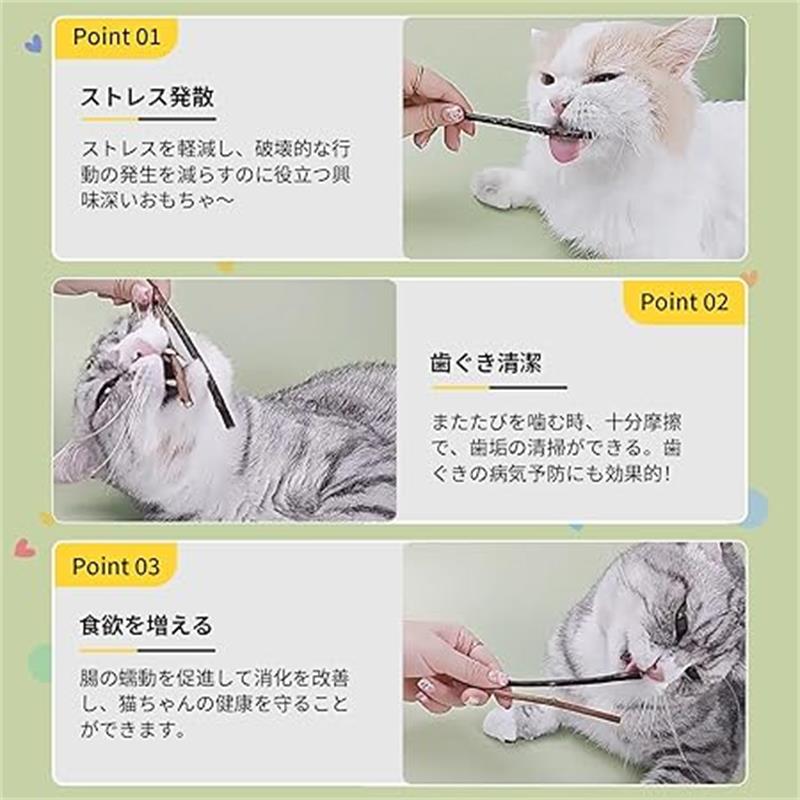 Point 01

ストレス発散

ストレスを軽減し、破壊的な行動の発生を減らすのに役立つ興味深いおもちゃ～

Point 02

歯ぐき清潔

またたびを噛む時、十分摩擦で、歯垢の清掃ができる。歯ぐきの病気予防にも効果的！

Point 03

食欲を増える

腸の蠕動を促進して消化を改善し、猫ちゃんの健康を守ることができます。