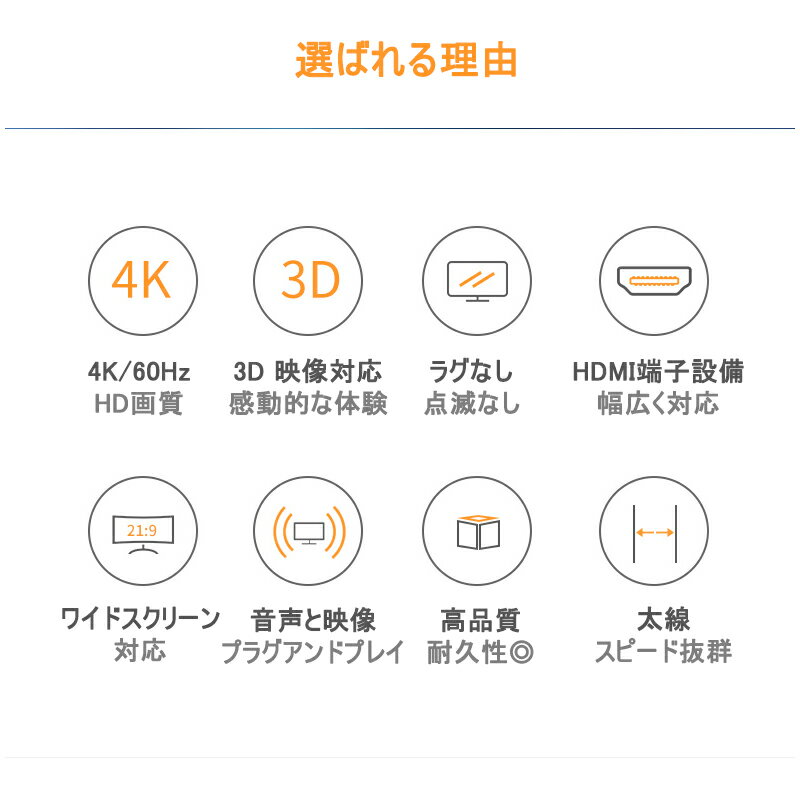 選ばれる理由

4K

4K/60Hz
HD画質

3D

3D 映像対応
感動的な体験

ラグなし
点滅なし

HDMI端子設備
幅広く対応

21:9

ワイドスクリーン
対応

音声と映像
プラグアンドプレイ

高品質
耐久性◎

太線
スピード抜群