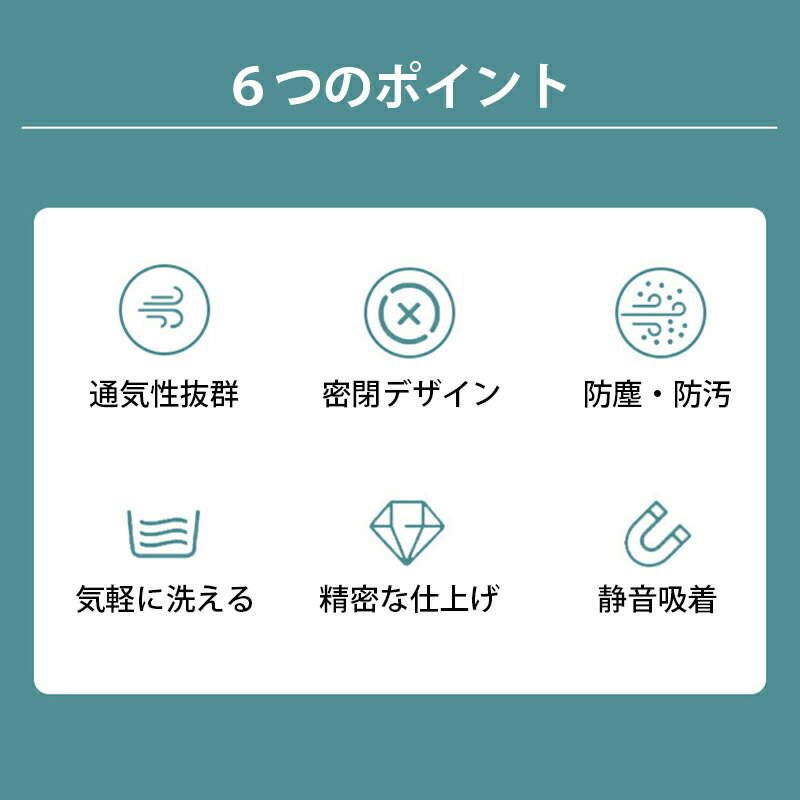 6つのポイント

通気性抜群

密閉デザイン

防塵・防汚

気軽に洗える

精密な仕上げ

静音吸着