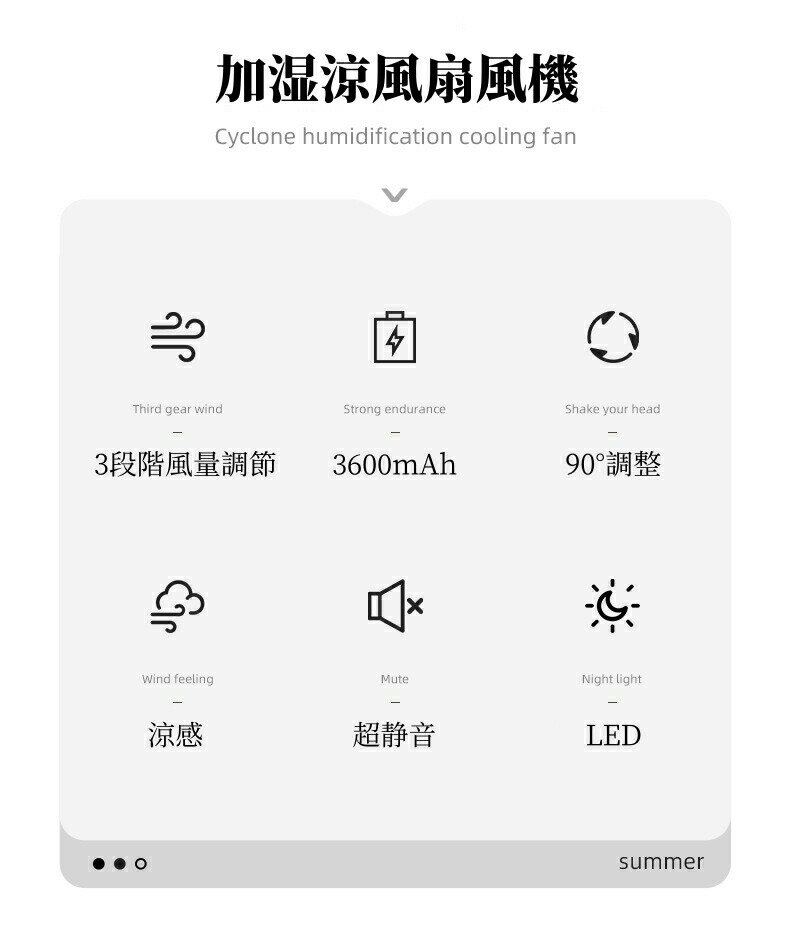 加湿涼風扇風機

Cyclone humidification cooling fan

Third gear wind
-
3段階風量調節

Strong endurance
-
3600mAh

Shake your head
-
90°調整

Wind feeling
-
涼感

Mute
-
超静音

Night light
-
LED

summer