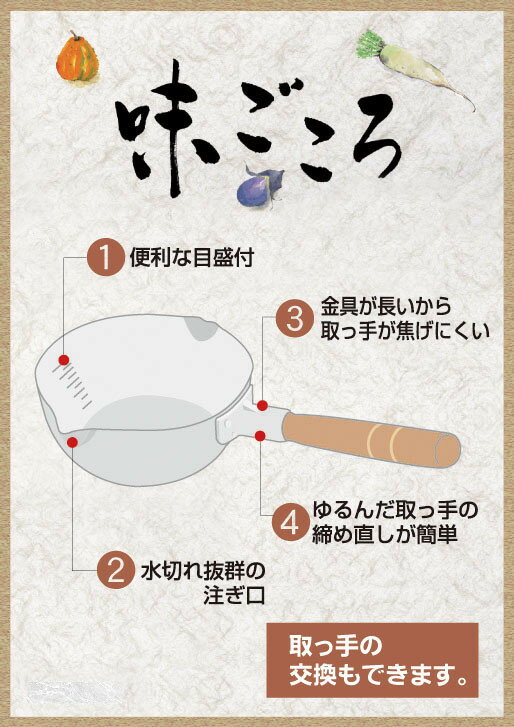 味ごころ

1 便利な目盛付

3 金具が長いから取っ手が焦げにくい

4 ゆるんだ取っ手の締め直しが簡単

2 水切れ抜群の注ぎ口

取っ手の交換もできます。