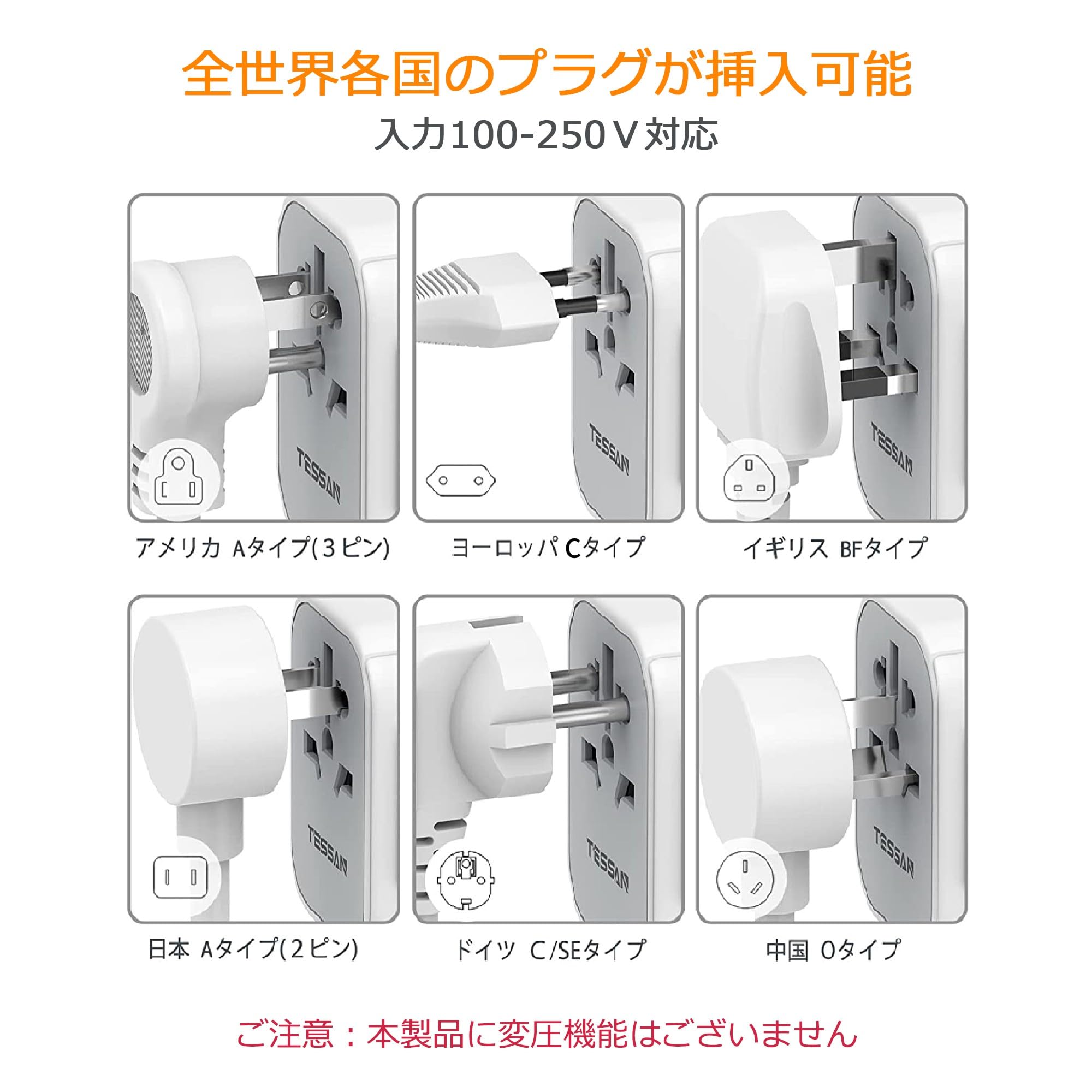 全世界各国のプラグが挿入可能

入力100-250V対応

TESSAN

TESSAN

TESSAN

アメリカ Aタイプ(3ピン)

ヨーロッパ Cタイプ

イギリス BFタイプ

TESSAN

TESSAN

TESSAN

日本 Aタイプ(2ピン)

ドイツ C/SEタイプ

中国 Oタイプ

ご注意：本製品に変圧機能はございません