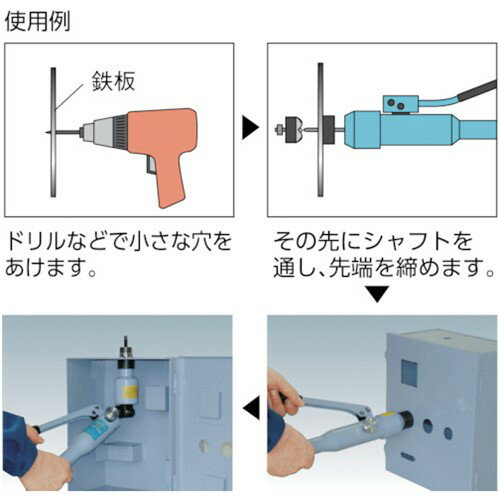 使用例

鉄板

ドリルなどで小さな穴をあけます。

その先にシャフトを通し、先端を締めます。