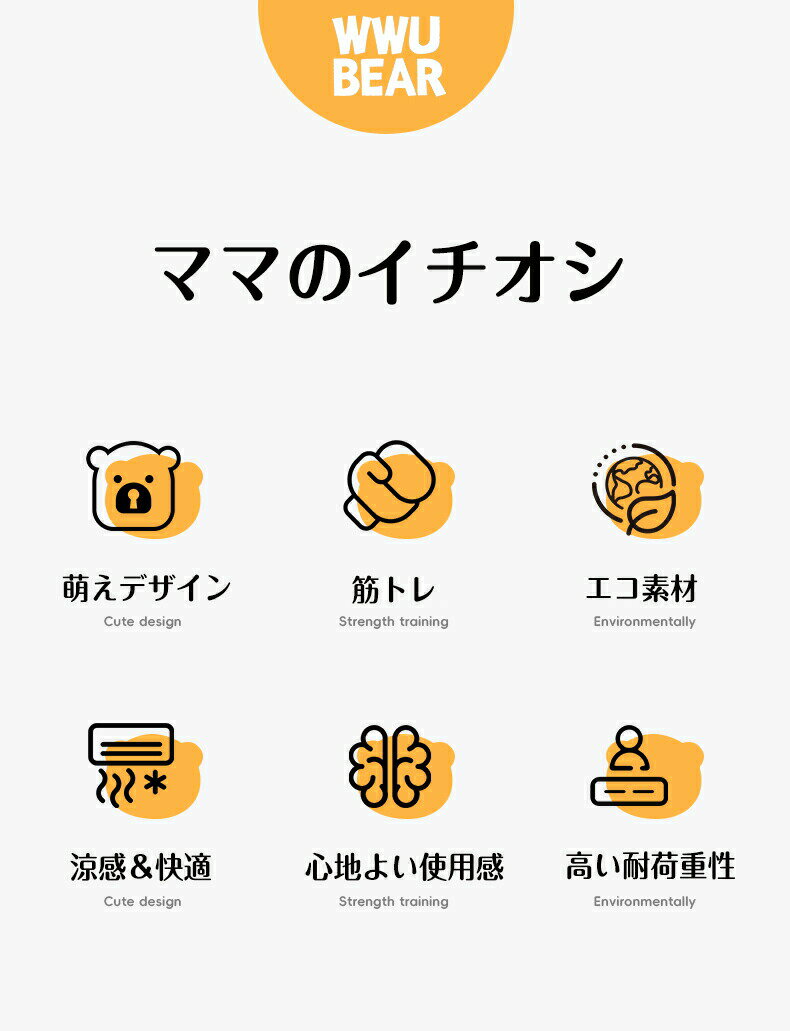 WWU
BEAR

ママのイチオシ

萌えデザイン
Cute design

筋トレ
Strength training

エコ素材
Environmentally

涼感&快適
Cute design

心地よい使用感
Strength training

高い耐荷重性
Environmentally