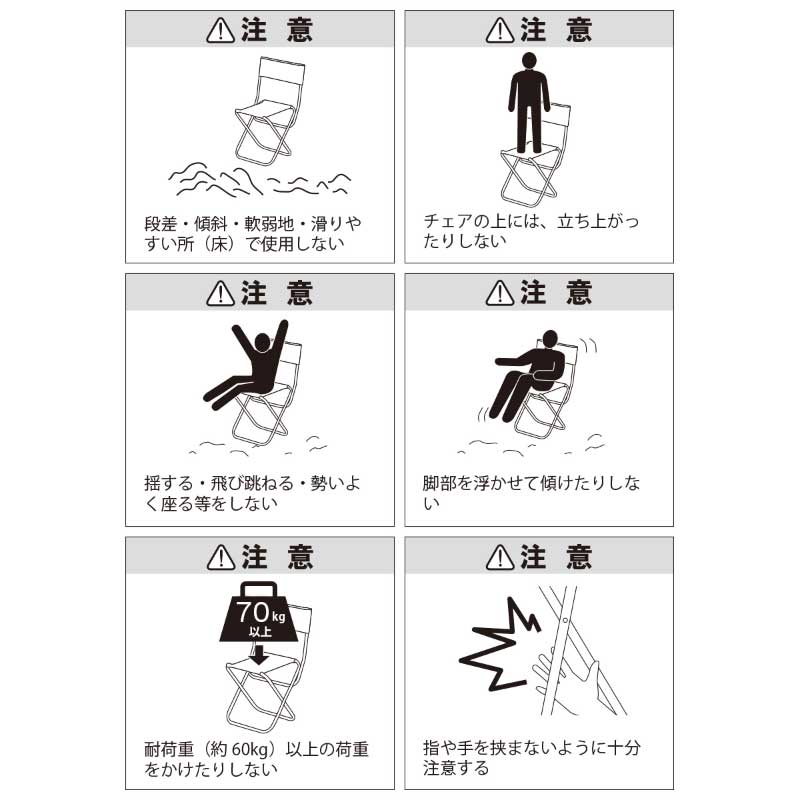 注 意

段差・傾斜・軟弱地・滑りやすい所（床）で使用しない

注 意

チェアの上には、立ち上がったりしない

注 意

揺する・飛び跳ねる・勢いよく座る等をしない

注 意

脚部を浮かせて傾けたりしない

注 意

70kg
以上

耐荷重（約 60kg）以上の荷重をかけたりしない

注 意

指や手を挟まないように十分注意する