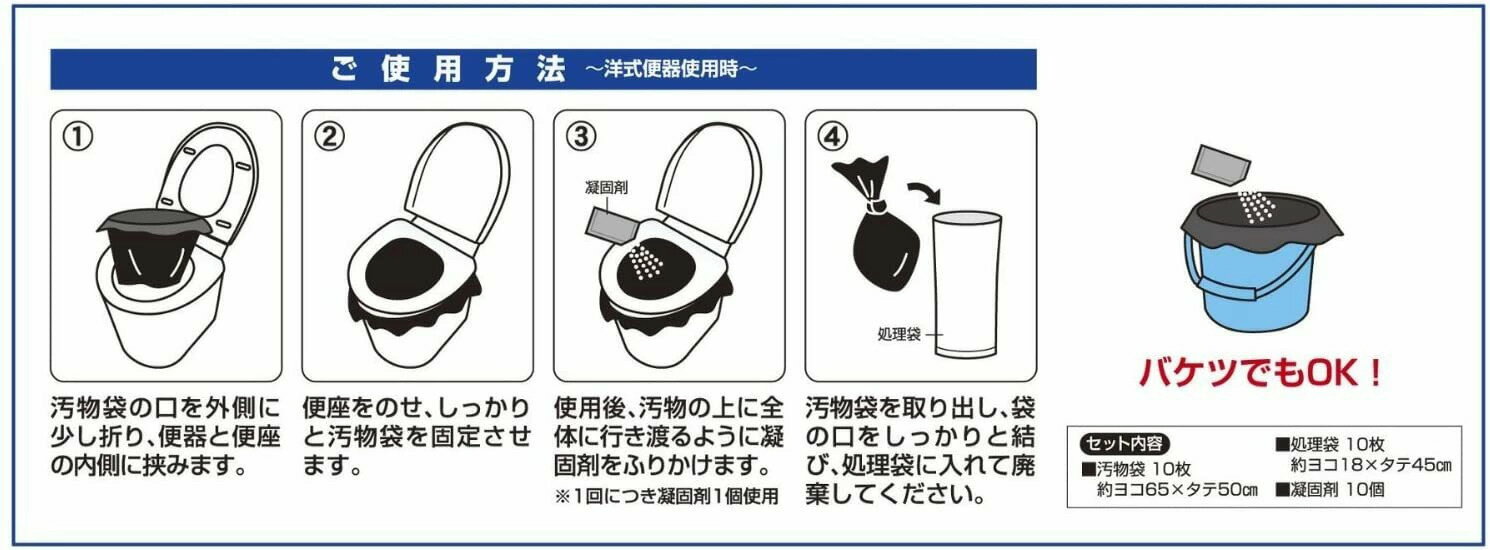 ご使用方法 ～洋式便器使用時～

①

汚物袋の口を外側に少し折り、便器と便座の内側に挟みます。

②

便座をのせ、しっかりと汚物袋を固定させます。

③

凝固剤

使用後、汚物の上に全体に行き渡るように凝固剤をふりかけます。
※1回につき凝固剤1個使用

④

処理袋

汚物袋を取り出し、袋の口をしっかりと結び、処理袋に入れて廃棄してください。

バケツでもOK！

セット内容
■汚物袋 10枚
約ヨコ65×タテ50㎝
■処理袋 10枚
約ヨコ18×タテ45㎝
■凝固剤 10個