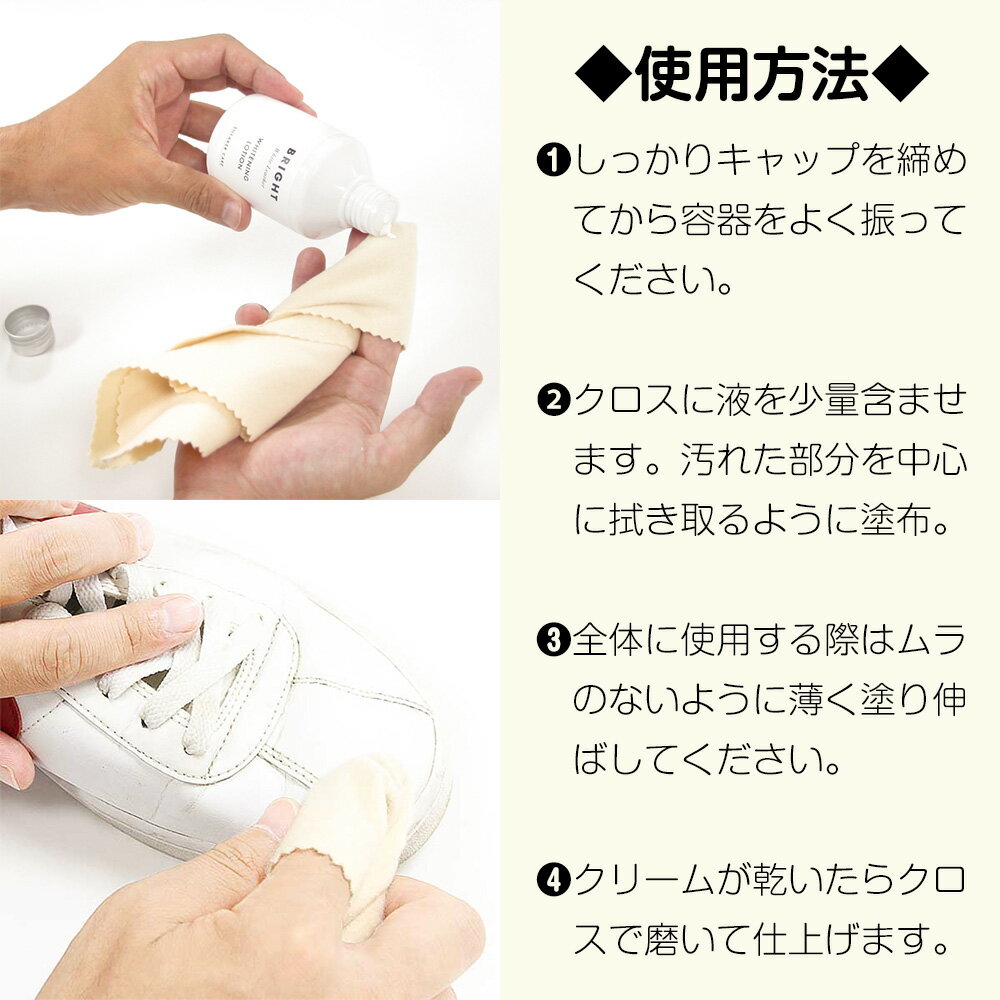 BRIGHT
WHITENING LOTION
SNEAKER CARE

◆使用方法◆

❶しっかりキャップを締めてから容器をよく振ってください。

❷クロスに液を少量含ませます。汚れた部分を中心に拭き取るように塗布。

❸全体に使用する際はムラのないように薄く塗り伸ばしてください。

❹クリームが乾いたらクロスで磨いて仕上げます。