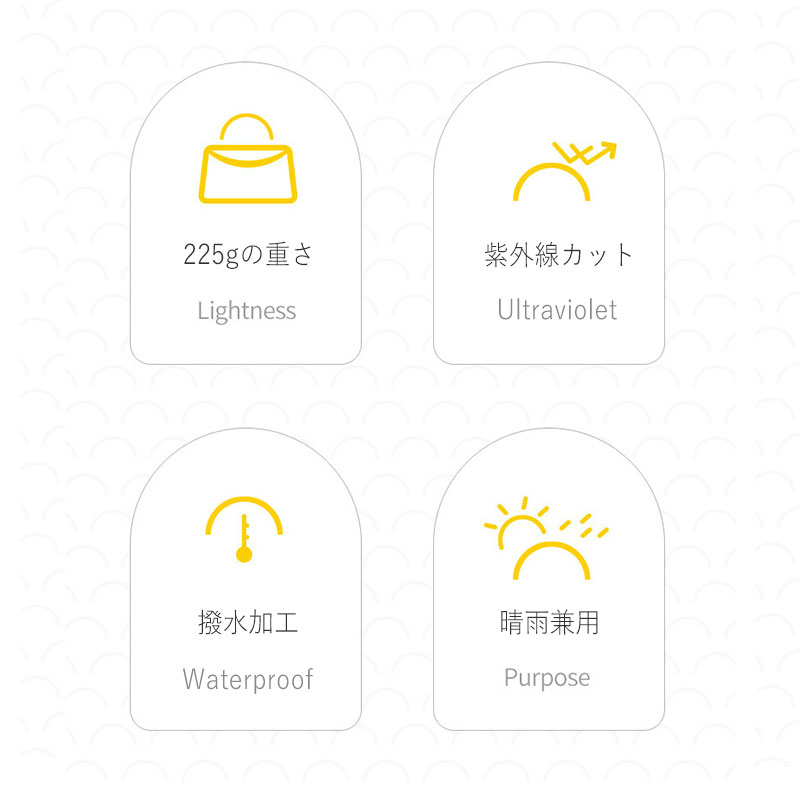 225gの重さ

Lightness

紫外線カット

Ultraviolet

撥水加工

Waterproof

晴雨兼用

Purpose