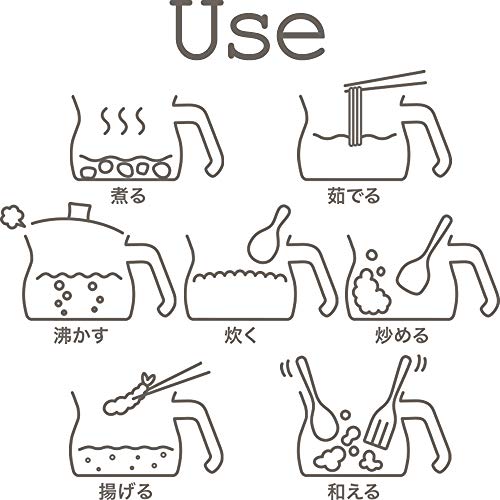 Use

煮る

茹でる

沸かす

炊く

炒める

揚げる

和える