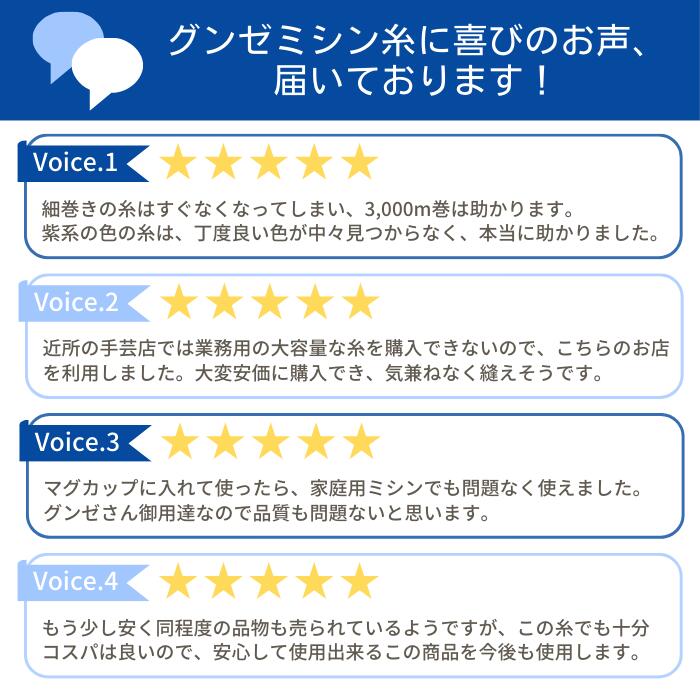 グンゼミシン糸に喜びのお声、
届いております！

Voice.1 ★★★★★

細巻きの糸はすぐなくなってしまい、3,000m巻は助かります。紫系の色の糸は、丁度良い色が中々見つからなく、本当に助かりました。

Voice.2 ★★★★★

近所の手芸店では業務用の大容量な糸を購入できないので、こちらのお店を利用しました。大変安価に購入でき、気兼ねなく縫えそうです。

Voice.3 ★★★★★

マグカップに入れて使ったら、家庭用ミシンでも問題なく使えました。グンゼさん御用達なので品質も問題ないと思います。

Voice.4 ★★★★★

もう少し安く同程度の品物も売られているようですが、この糸でも十分コスパは良いので、安心して使用出来るこの商品を今後も使用します。