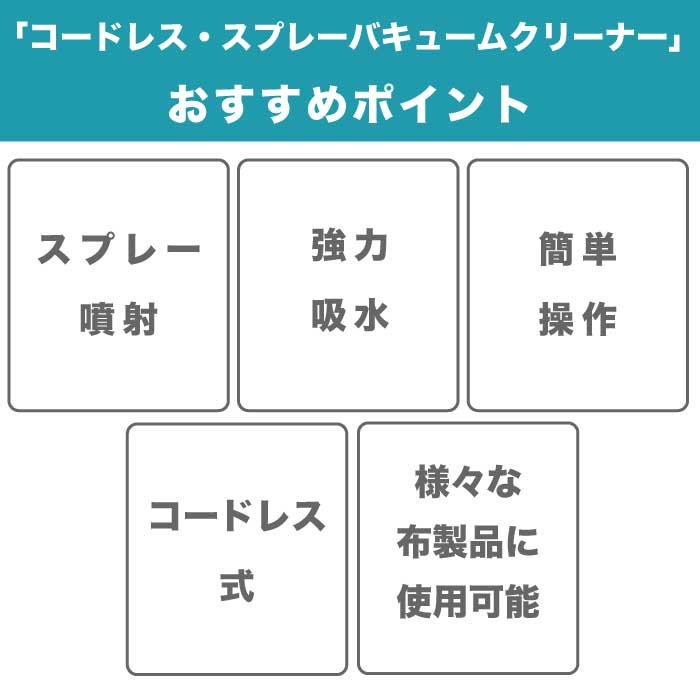 「コードレス・スプレーバキュームクリーナー」
おすすめポイント

スプレー
噴射

強力
吸水

簡単
操作

コードレス
式

様々な
布製品に
使用可能