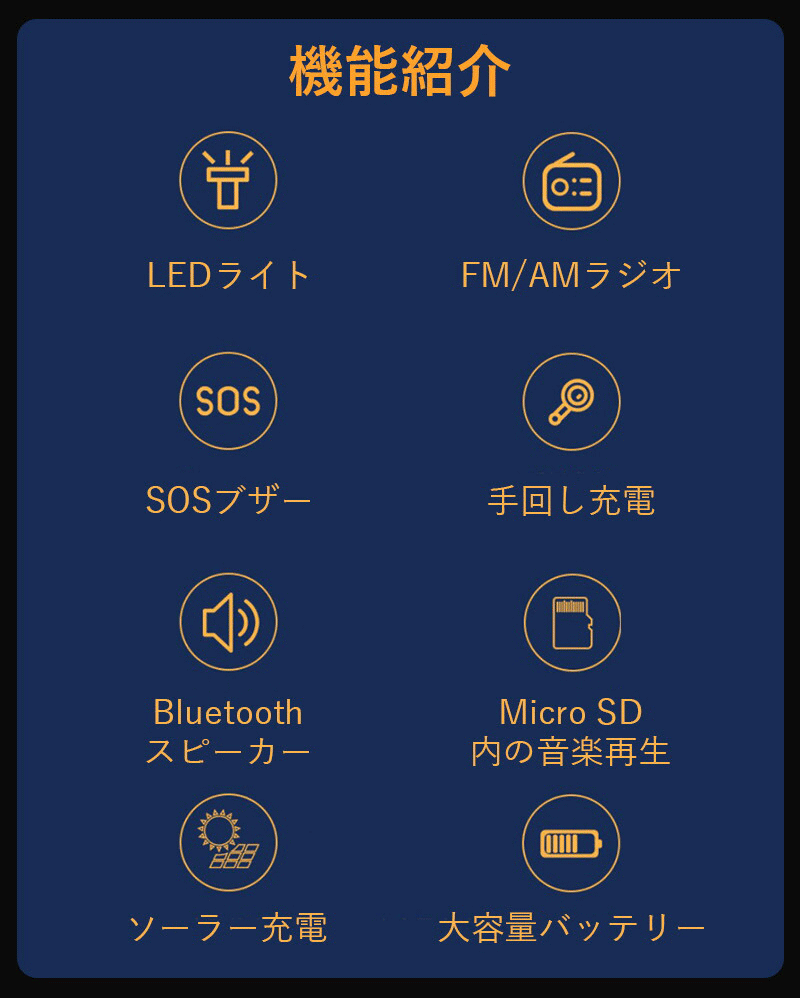 機能紹介

LEDライト

FM/AMラジオ

SOS

SOSブザー

手回し充電

Bluetooth
スピーカー

Micro SD
内の音楽再生

ソーラー充電

大容量バッテリー