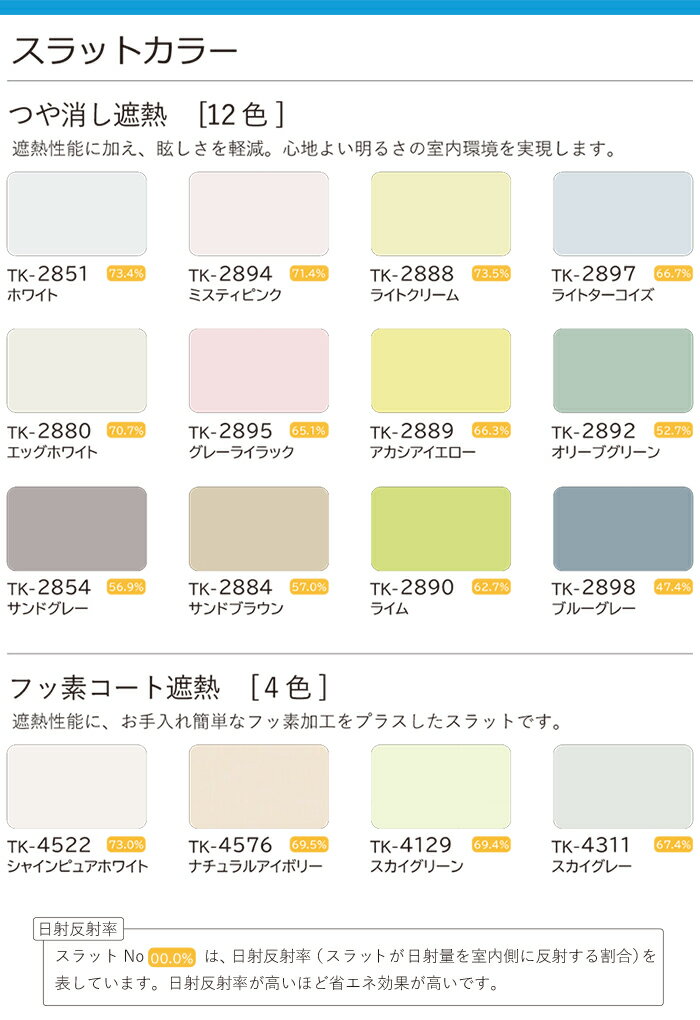 スラットカラー

つや消し遮熱 ［12色］

遮熱性能に加え、眩しさを軽減。心地よい明るさの室内環境を実現します。

TK-2851 73.4%
ホワイト

TK-2894 71.4%
ミスティピンク

TK-2888 73.5%
ライトクリーム

TK-2897 66.7%
ライトターコイズ

TK-2880 70.7%
エッグホワイト

TK-2895 65.1%
グレーライラック

TK-2889 66.3%
アカシアイエロー

TK-2892 52.7%
オリーブグリーン

TK-2854 56.9%
サンドグレー

TK-2884 57.0%
サンドブラウン

TK-2890 62.7%
ライム

TK-2898 47.4%
ブルーグレー

フッ素コート遮熱 ［4色］

遮熱性能に、お手入れ簡単なフッ素加工をプラスしたスラットです。

TK-4522 73.0%
シャインピュアホワイト

TK-4576 69.5%
ナチュラルアイボリー

TK-4129 69.4%
スカイグリーン

TK-4311 67.4%
スカイグレー

日射反射率

スラット No 00.0% は、日射反射率（スラットが日射量を室内側に反射する割合）を表しています。日射反射率が高いほど省エネ効果が高いです。