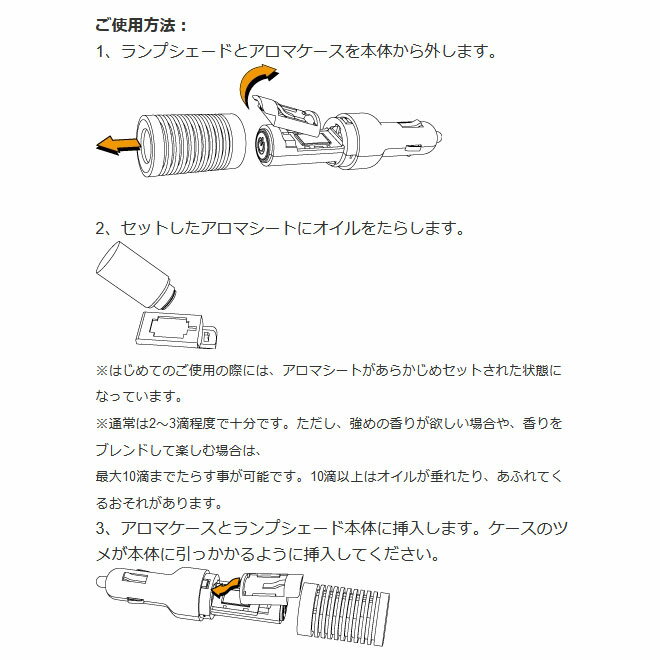 ご使用方法：

1、ランプシェードとアロマケースを本体から外します。

2、セットしたアロマシートにオイルをたらします。

※はじめてのご使用の際には、アロマシートがあらかじめセットされた状態になっています。

※通常は2～3滴程度で十分です。ただし、強めの香りが欲しい場合や、香りをブレンドして楽しむ場合は、
最大10滴までたらす事が可能です。10滴以上はオイルが垂れたり、あふれてくるおそれがあります。

3、アロマケースとランプシェード本体に挿入します。ケースのツメが本体に引っかかるように挿入してください。