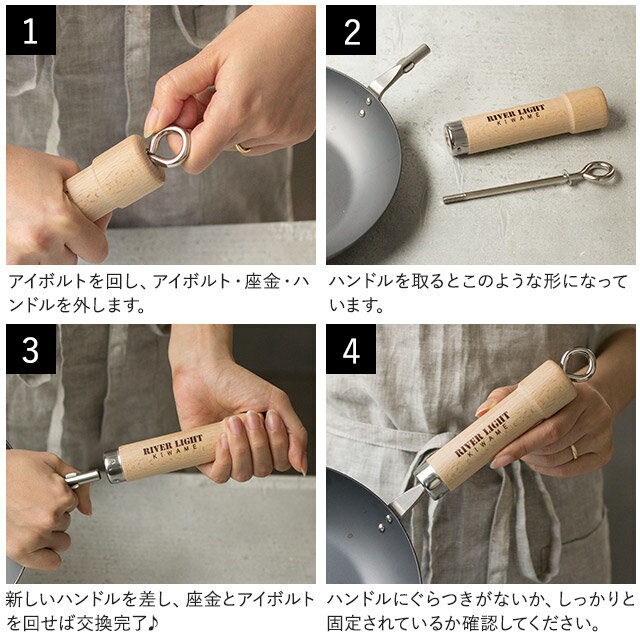 1

アイボルトを回し、アイボルト・座金・ハンドルを外します。

2

RIVER LIGHT
KIWAME

ハンドルを取るとこのような形になっています。

3

RIVER LIGHT
KIWAME

新しいハンドルを差し、座金とアイボルトを回せば交換完了♪

4

RIVER LIGHT
KIWAME

ハンドルにぐらつきがないか、しっかりと固定されているか確認してください。