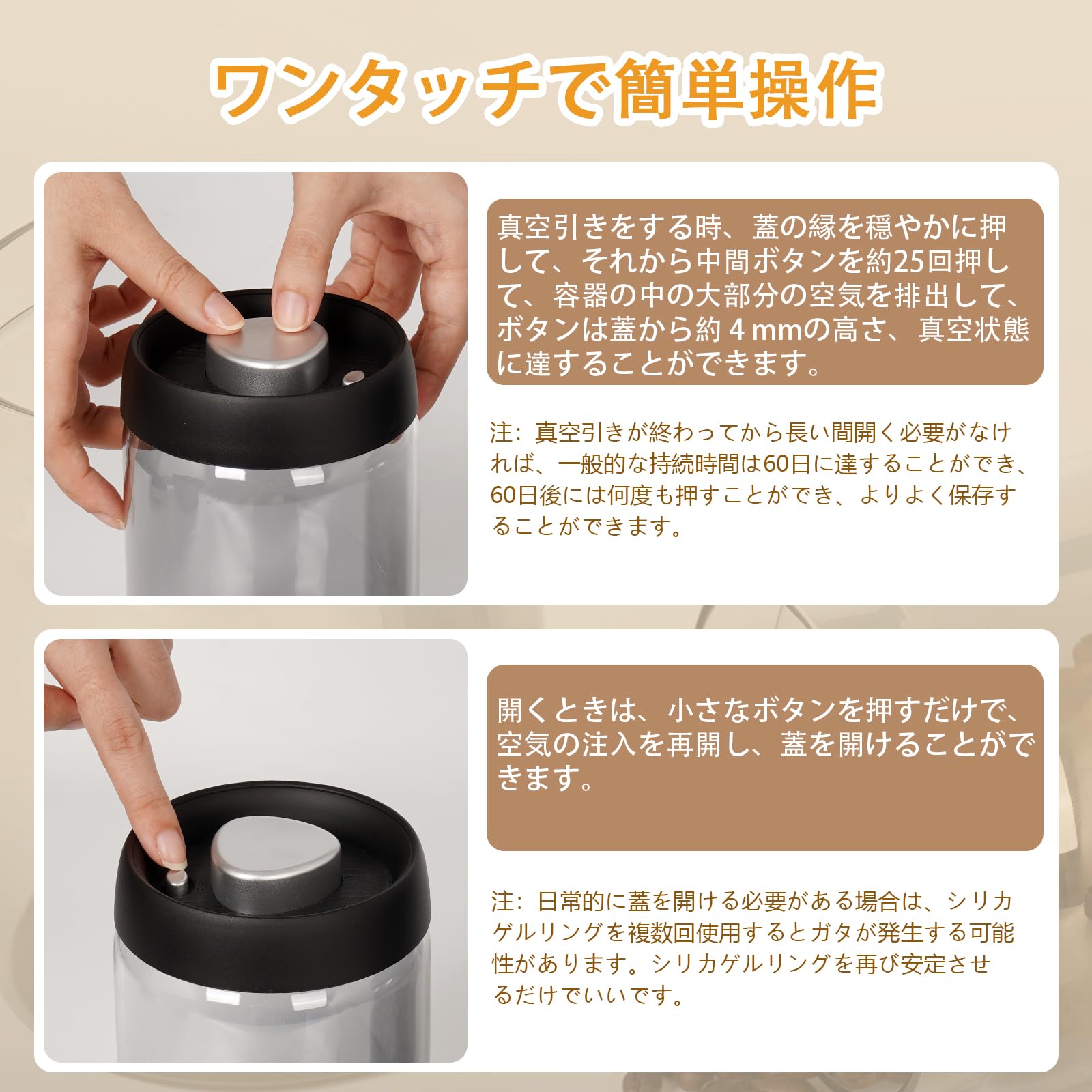 ワンタッチで簡単操作

真空引きをする時、蓋の縁を穏やかに押して、それから中間ボタンを約25回押して、容器の中の大部分の空気を排出して、ボタンは蓋から約 4 mmの高さ、真空状態に達することができます。

注：真空引きが終わってから長い間開く必要がなければ、一般的な持続時間は60日に達することができ、60日後には何度も押すことができ、よりよく保存することができます。

開くときは、小さなボタンを押すだけで、空気の注入を再開し、蓋を開けることができます。

注：日常的に蓋を開ける必要がある場合は、シリカゲルリングを複数回使用するとガタが発生する可能性があります。シリカゲルリングを再び安定させるだけでいいです。