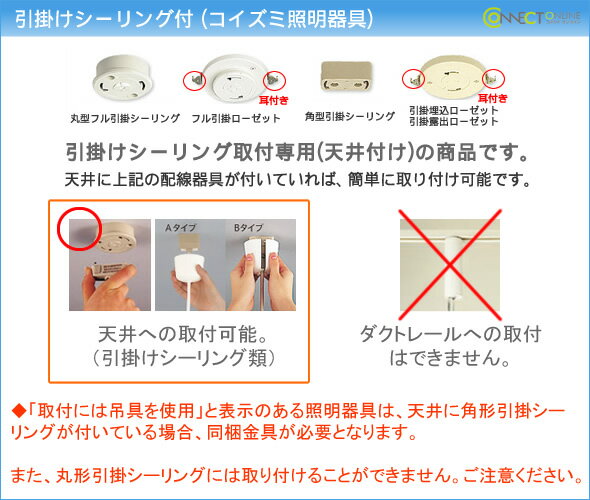 引掛けシーリング付（コイズミ照明器具）

CONNECT ONLINE

耳付き

耳付き

丸型フル引掛シーリング　フル引掛ローゼット　角型引掛シーリング　引掛埋込ローゼット　引掛露出ローゼット

引掛けシーリング取付専用(天井付け)の商品です。
天井に上記の配線器具が付いていれば、簡単に取り付け可能です。

Aタイプ　Bタイプ

天井への取付可能。
（引掛けシーリング類）

ダクトレールへの取付はできません。

◆「取付には吊具を使用」と表示のある照明器具は、天井に角形引掛シーリングが付いている場合、同梱金具が必要となります。

また、丸形引掛シーリングには取り付けることができません。ご注意ください。