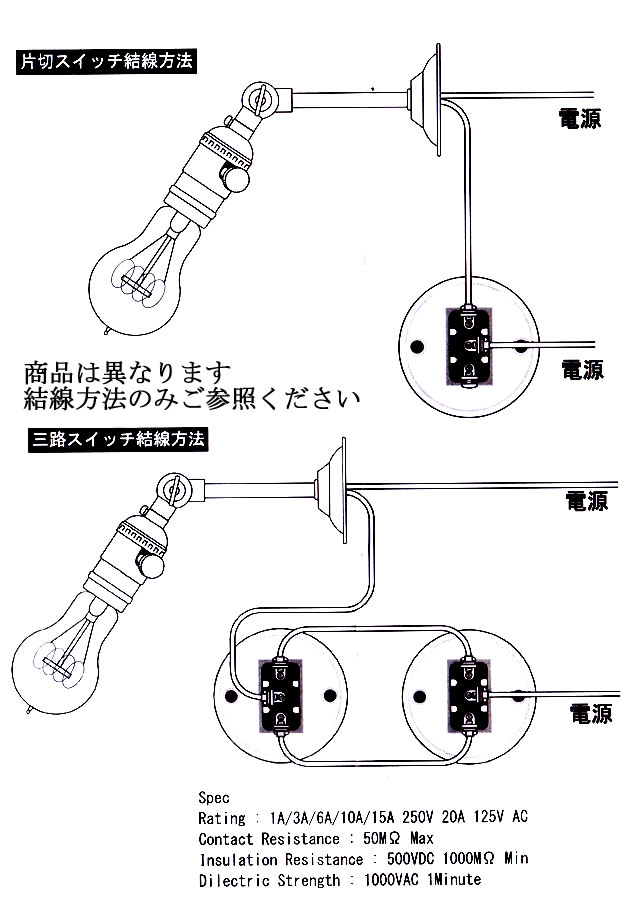 片切スイッチ結線方法

電源

電源

商品は異なります
結線方法のみご参照ください

三路スイッチ結線方法

電源

電源

Spec
Rating : 1A/3A/6A/10A/15A 250V 20A 125V AC
Contact Resistance : 50MΩ Max
Insulation Resistance : 500VDC 1000MΩ Min
Dilectric Strength : 1000VAC 1Minute